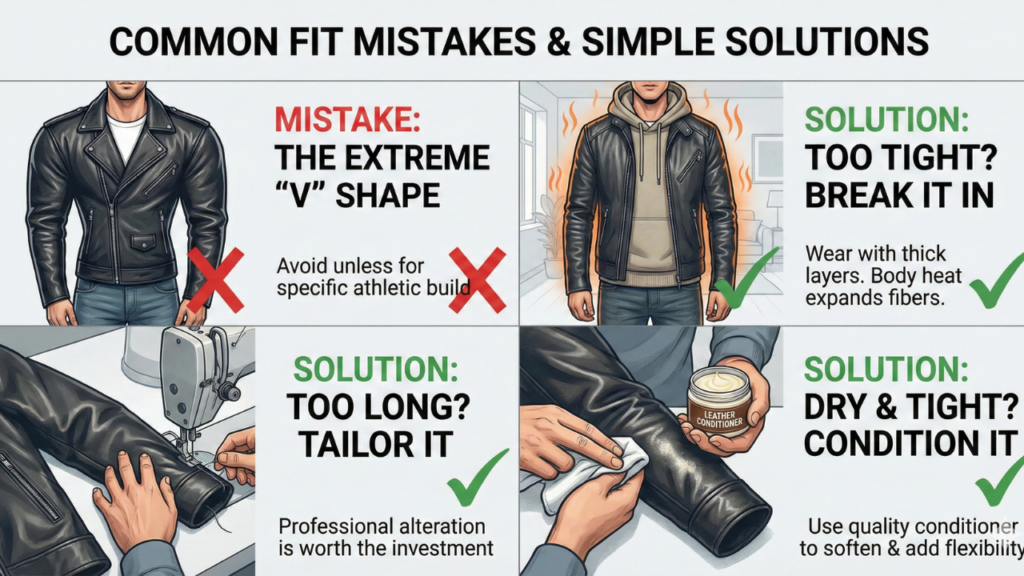 COMMON FIT MISTAKES & SIMPLE SOLUTIONS

MISTAKE: THE EXTREME "V" SHAPE

Avoid unless for specific athletic build

SOLUTION: TOO TIGHT? BREAK IT IN

Wear with thick layers. Body heat expands fibers.

SOLUTION: TOO LONG? TAILOR IT

Professional alteration is worth the investment

LEATHER CONDITIONER

SOLUTION: DRY & TIGHT? CONDITION IT

Use quality conditioner to soften & add flexibility